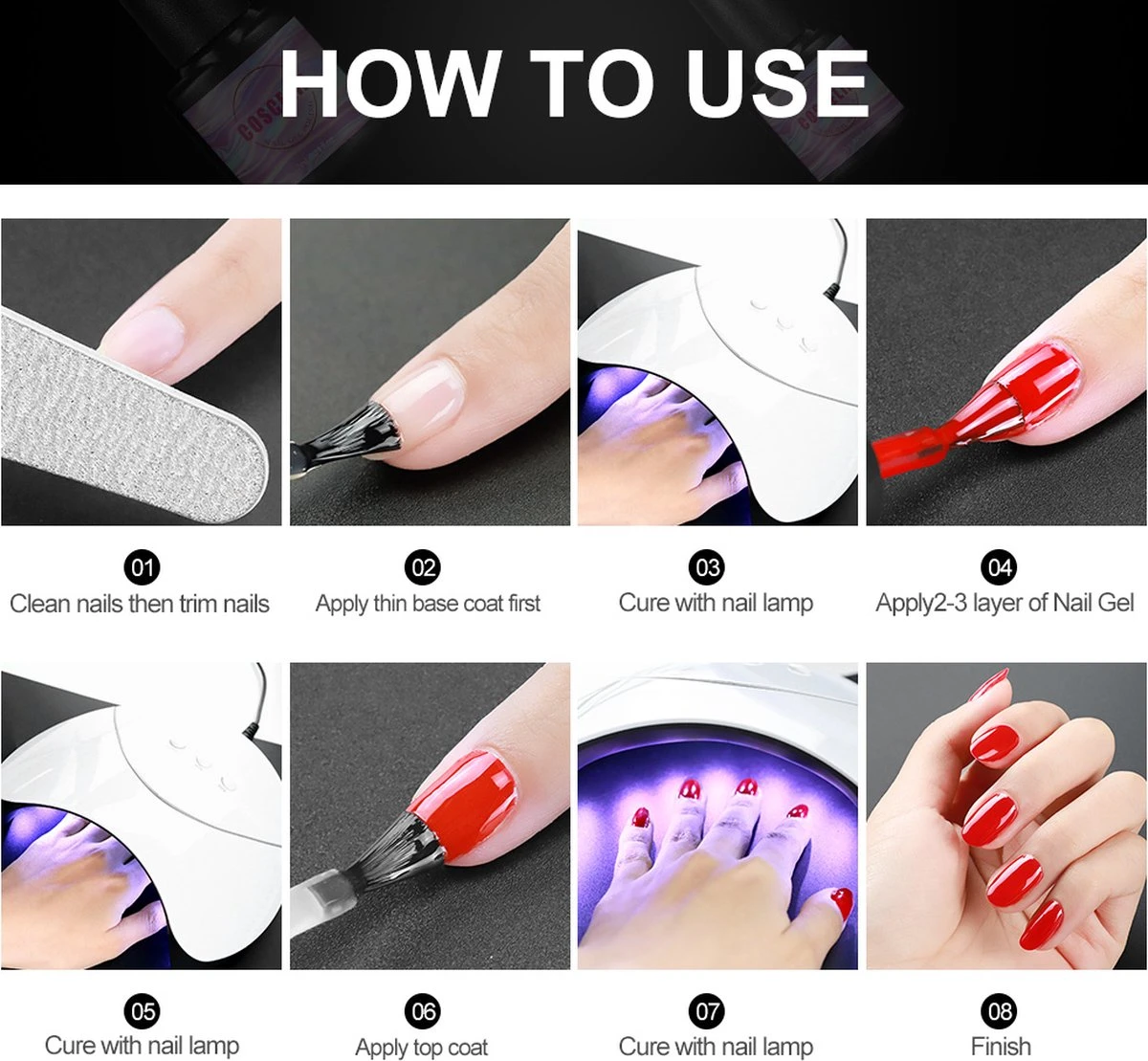 HOW TO USE

01
Clean nails then trim nails

02
Apply thin base coat first

03
Cure with nail lamp

04
Apply2-3 layer of Nail Gel

05
Cure with nail lamp

06
Apply top coat

07
Cure with nail lamp

08
Finish