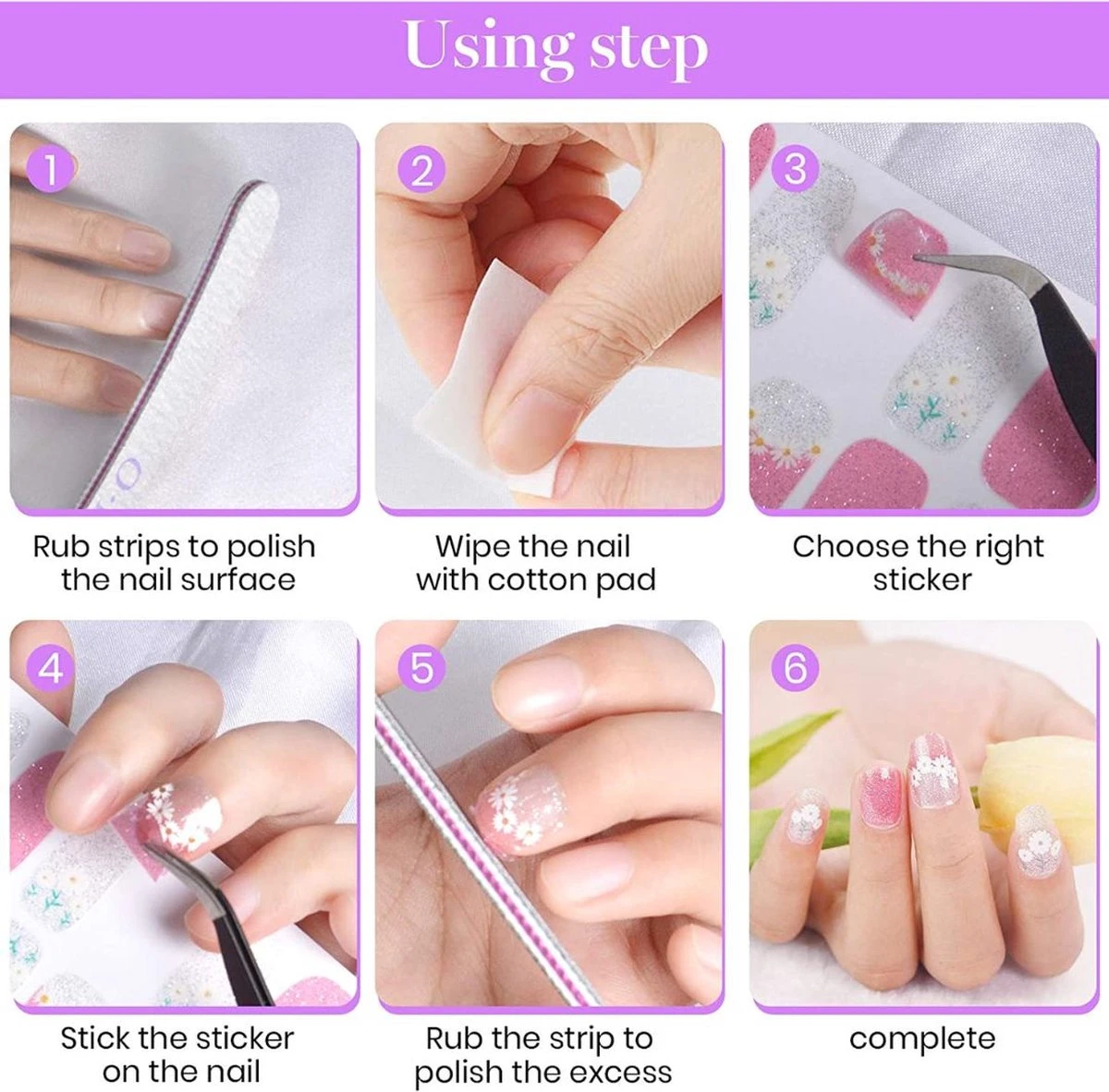 Using step

1

Rub strips to polish the nail surface

2

Wipe the nail with cotton pad

3

Choose the right sticker

4

Stick the sticker on the nail

5

Rub the strip to polish the excess

6

complete