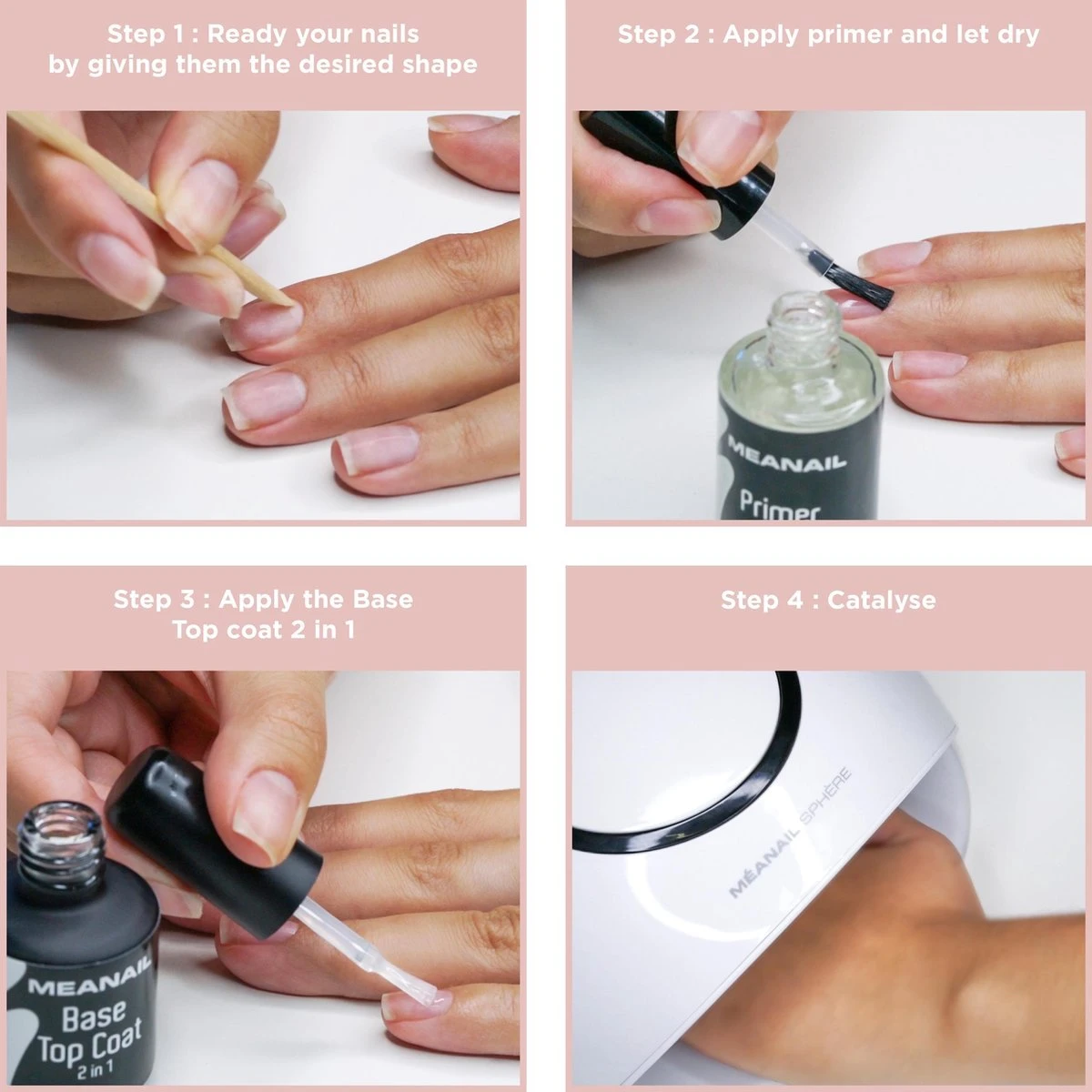 Step 1 : Ready your nails by giving them the desired shape

Step 2 : Apply primer and let dry

MEANAIL
Primer

Step 3 : Apply the Base Top coat 2 in 1

MEANAIL
Base
Top Coat
2 in 1

Step 4 : Catalyse

MÉANAIL SPHÈRE