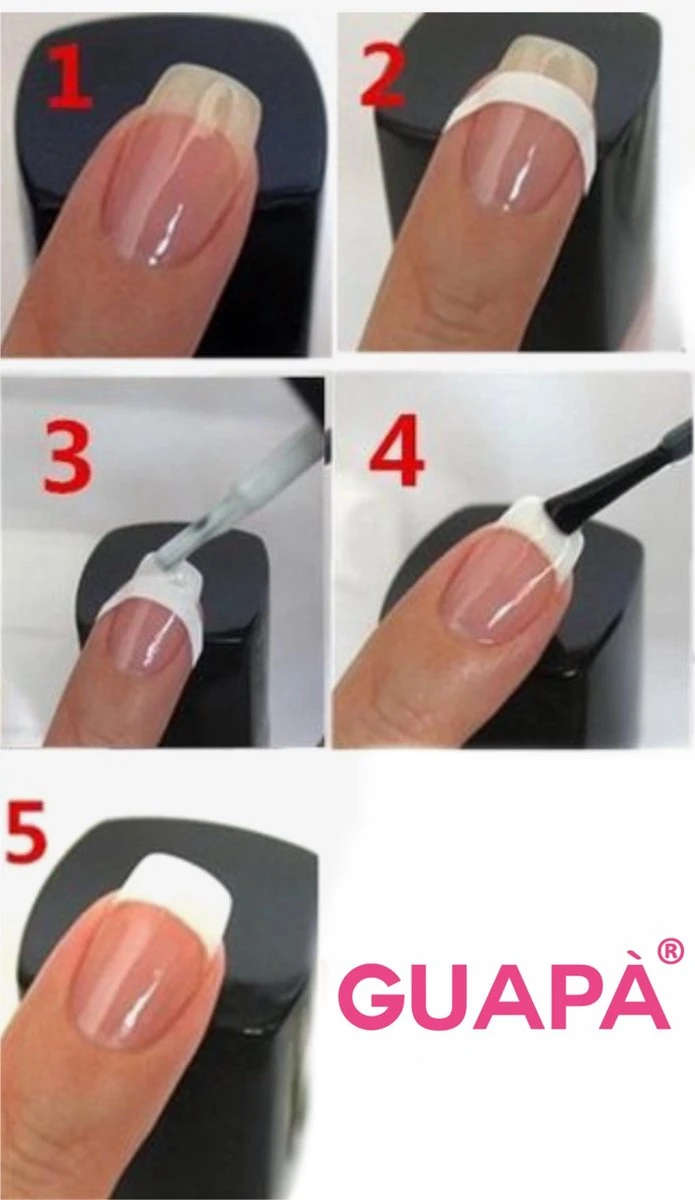 1

2

3

4

5

GUAPÀ®